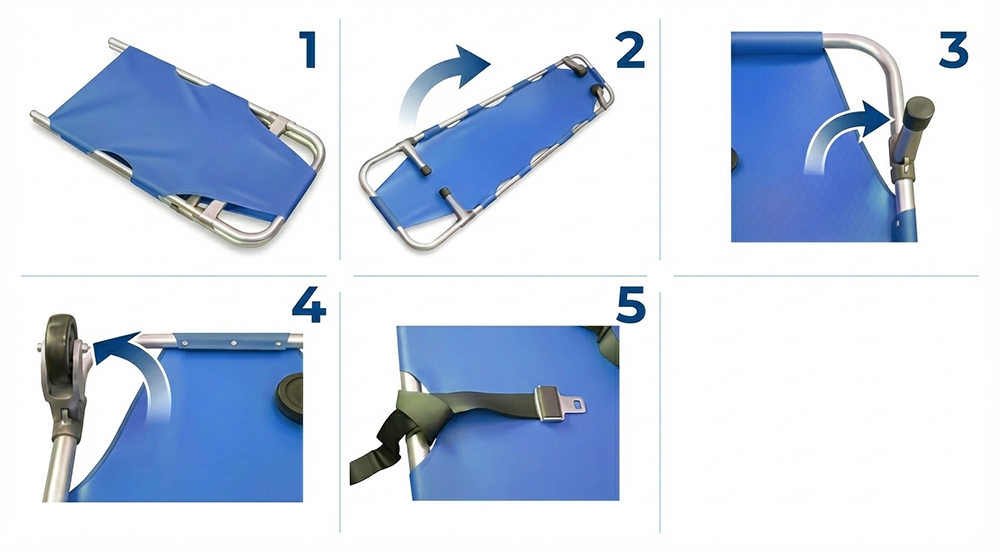 1

2

3

4

5